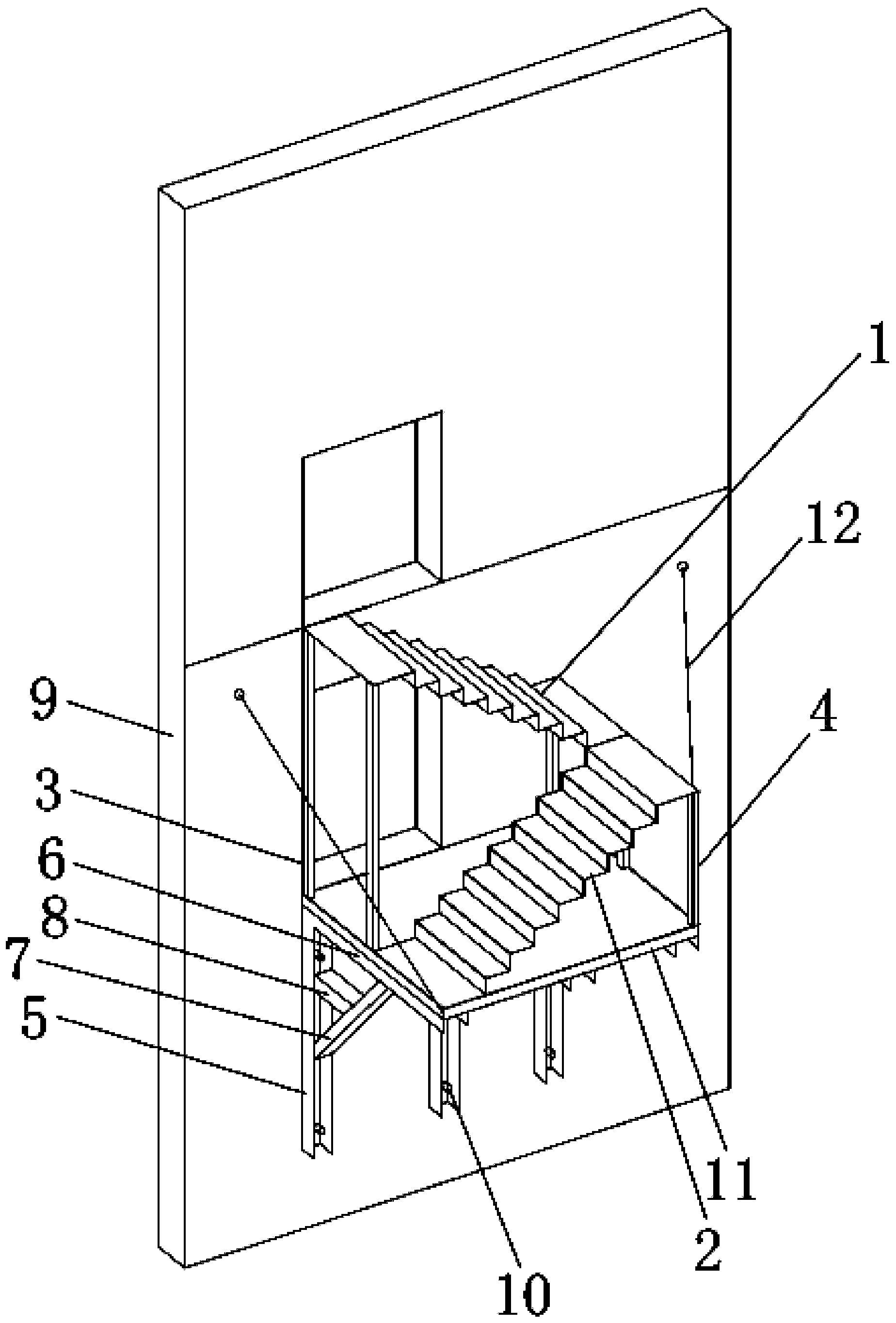 1
12
9
4
3
6
8
7
5
11
2
10