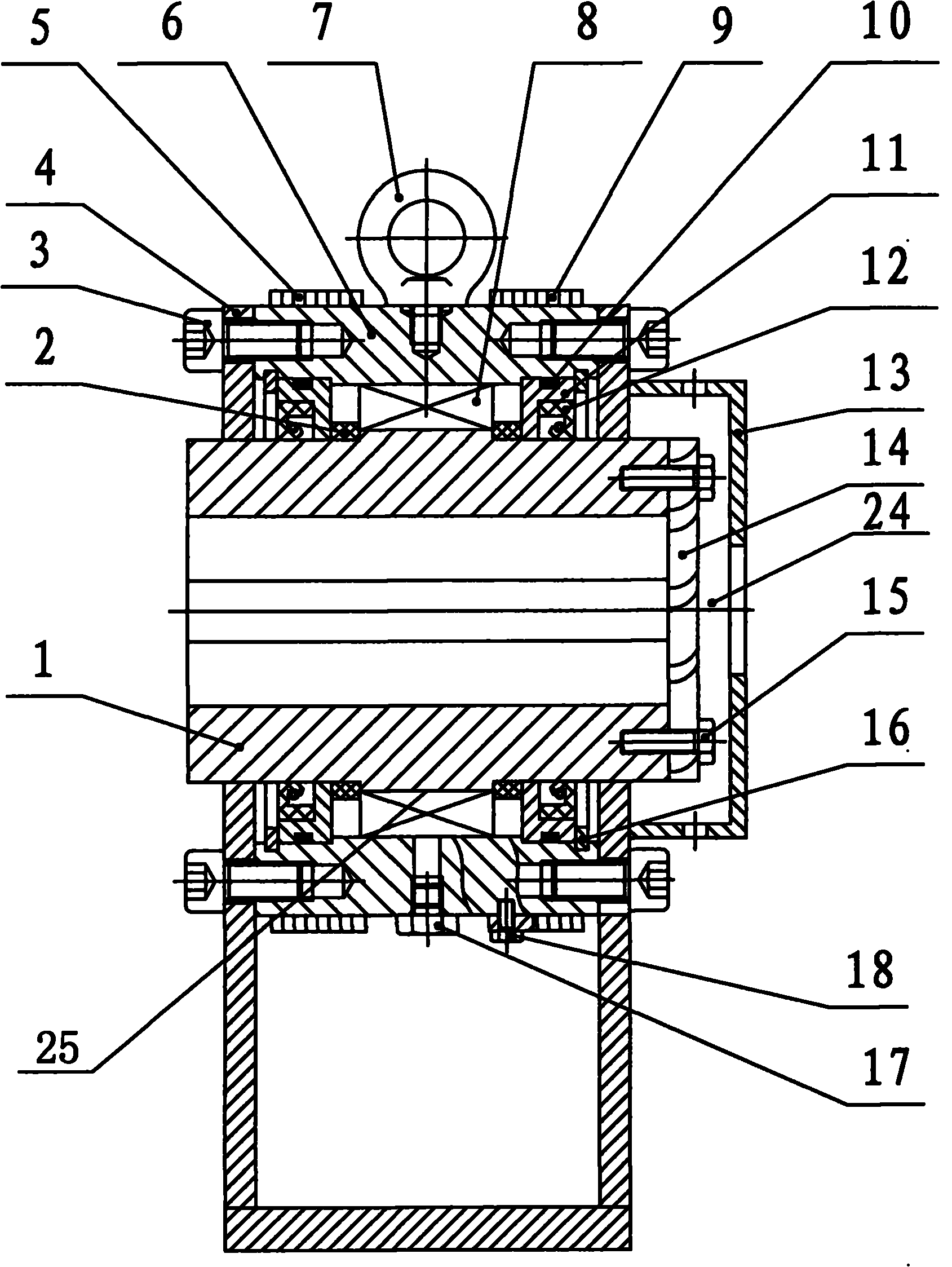 5
6
7
8
9
10
4
11
3
12
2
13
14
24
15
1
16
18
25
17