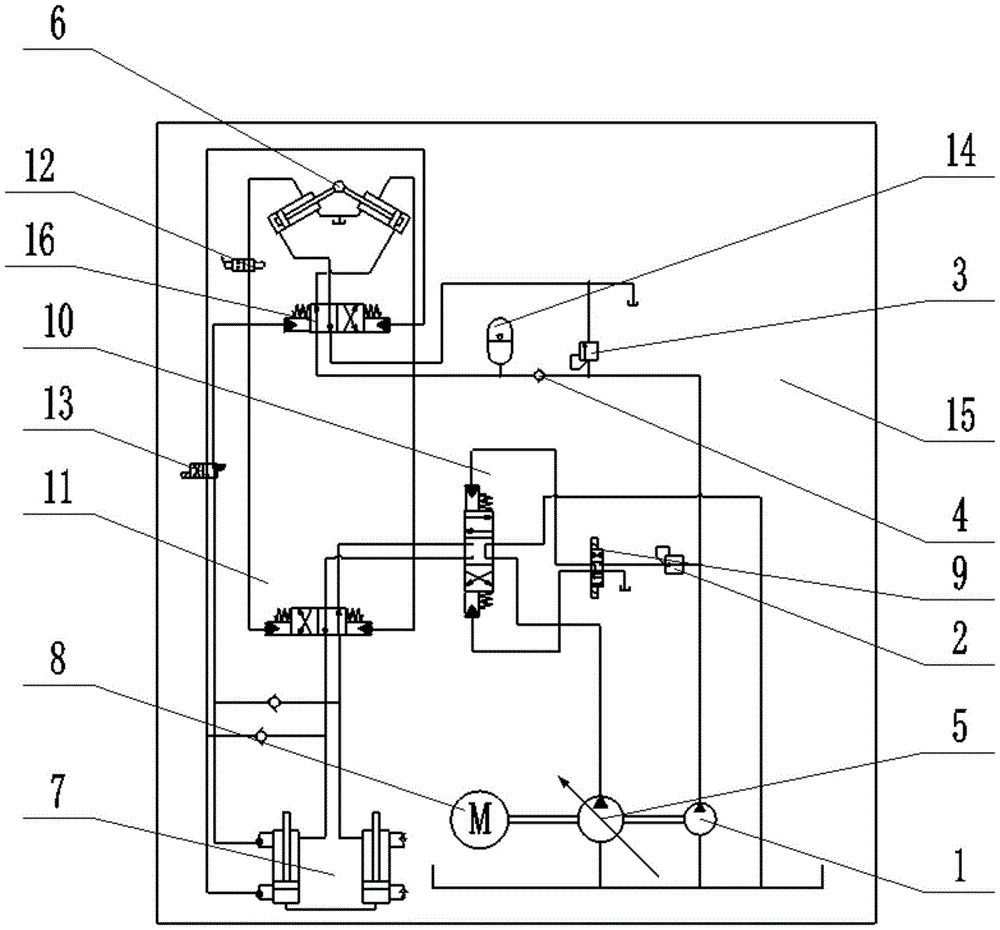 6
12
16
10
13
11
8
7
14
3
15
4
9
2
5
1
M