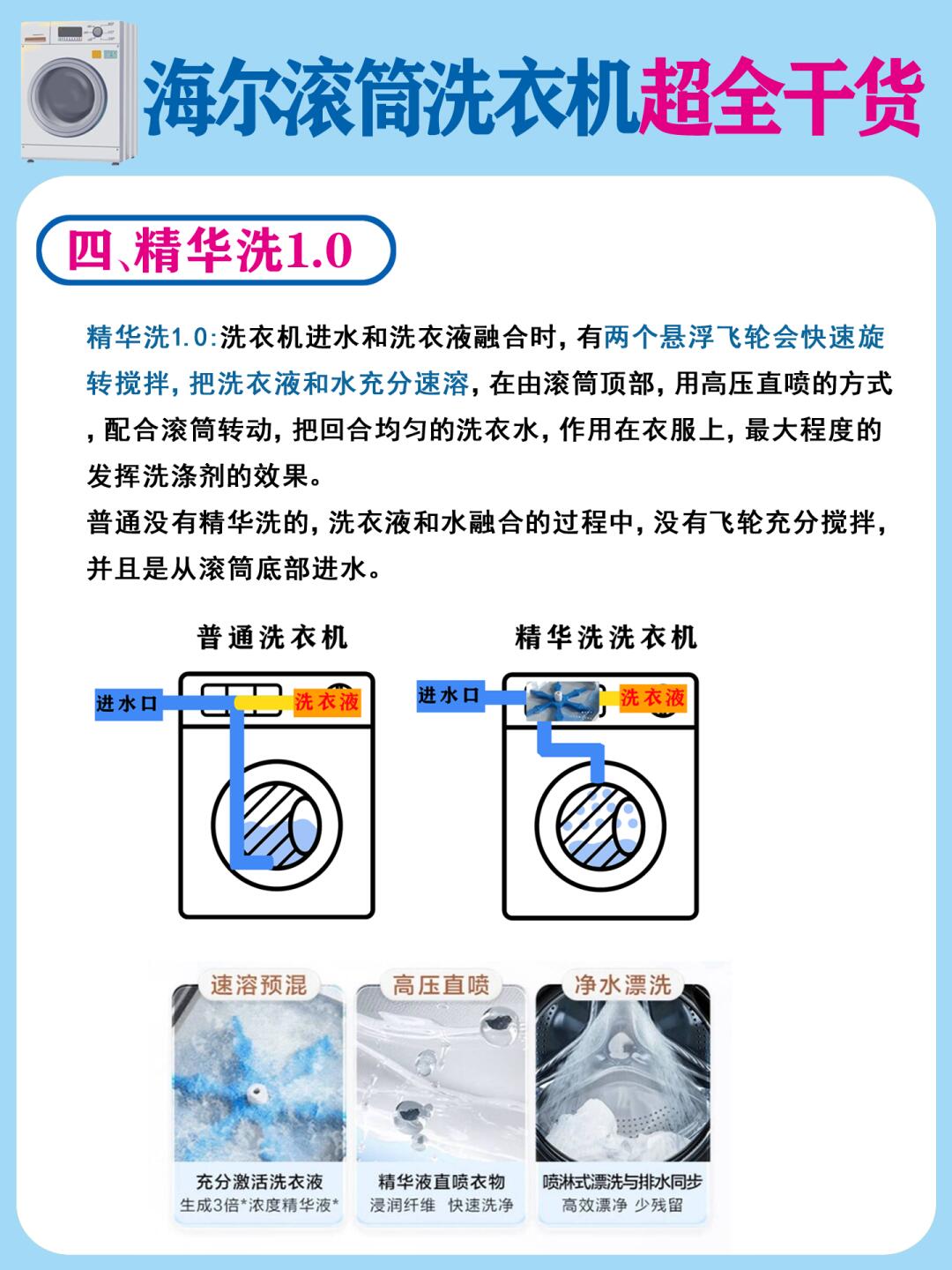 海尔滚筒洗衣机超全干货

四、精华洗1.0

精华洗1.0:洗衣机进水和洗衣液融合时，有两个悬浮飞轮会快速旋转搅拌，把洗衣液和水充分速溶，在由滚筒顶部，用高压直喷的方式，配合滚筒转动，把回合均匀的洗衣水，作用在衣服上，最大程度的发挥洗涤剂的效果。
普通没有精华洗的，洗衣液和水融合的过程中，没有飞轮充分搅拌，并且是从滚筒底部进水。

普通洗衣机
进水口
洗衣液

精华洗洗衣机
进水口
洗衣液

速溶预混
充分激活洗衣液
生成3倍*浓度精华液*

高压直喷
精华液直喷衣物
浸润纤维 快速洗净

净水漂洗
喷淋式漂洗与排水同步
高效漂净 少残留