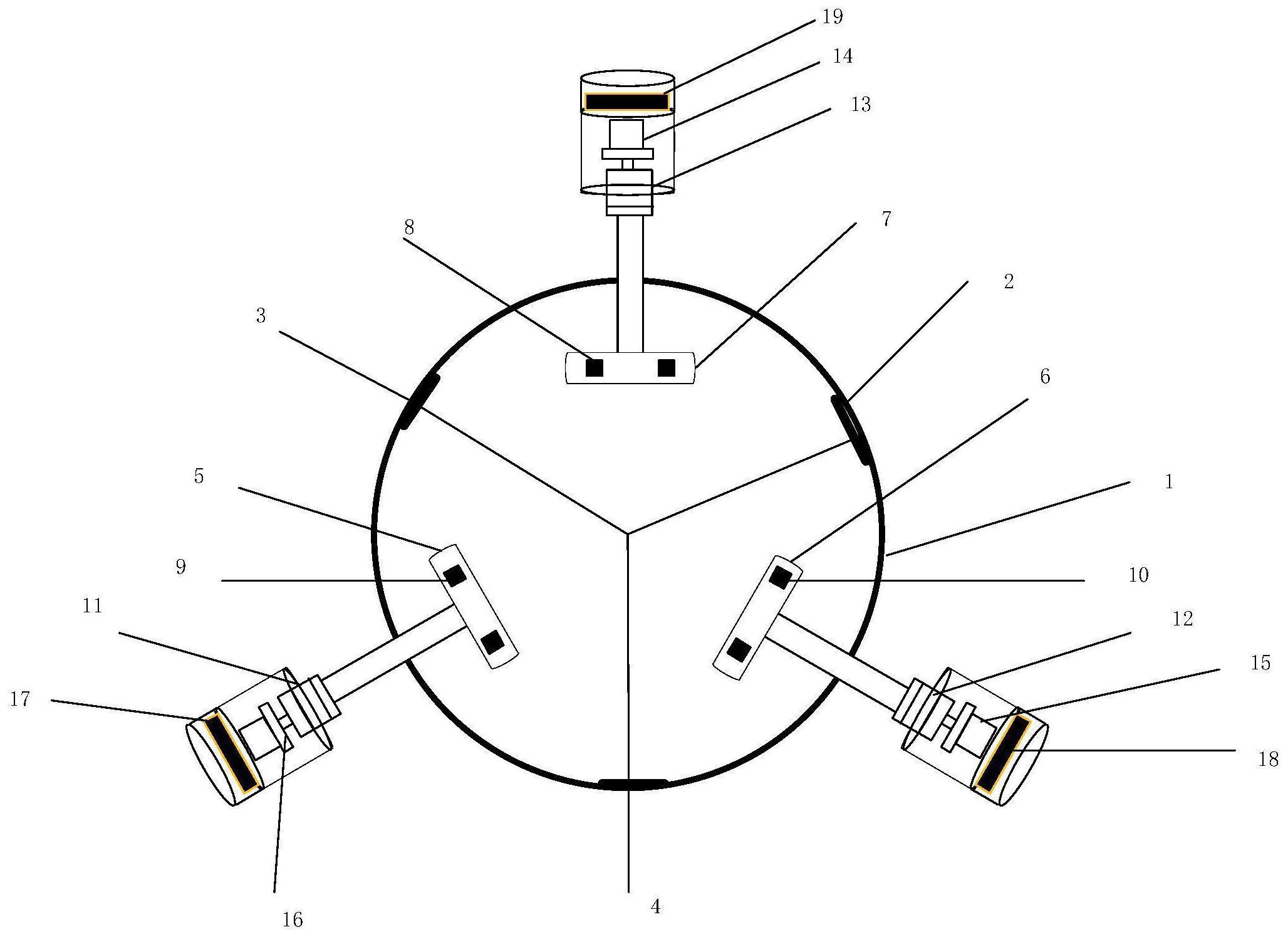 19
14
13
8
7
2
3
6
5
1
9
10
11
12
15
17
18
16
4