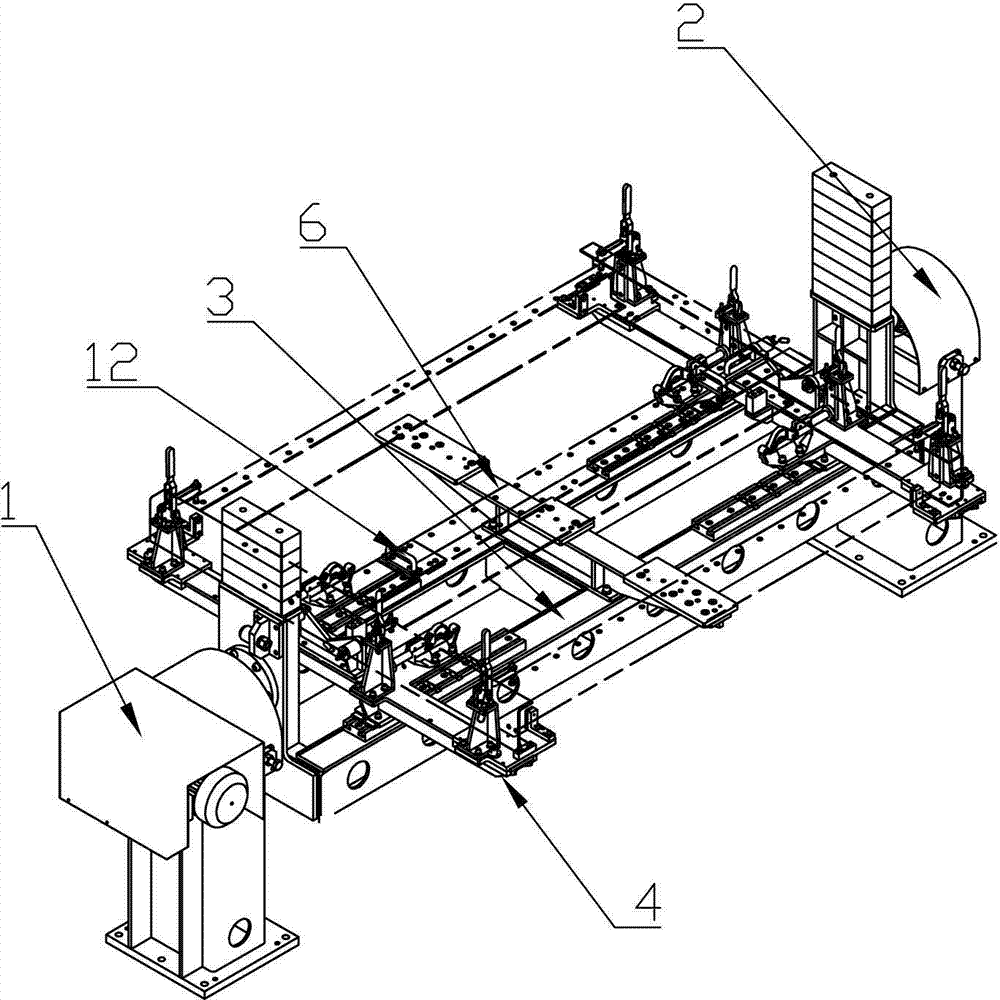 2
6
3
12
1
4