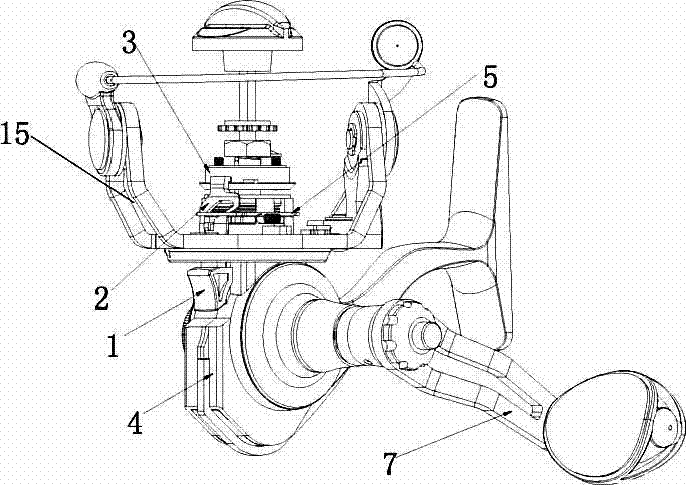 3
5
15
2
1
4
7