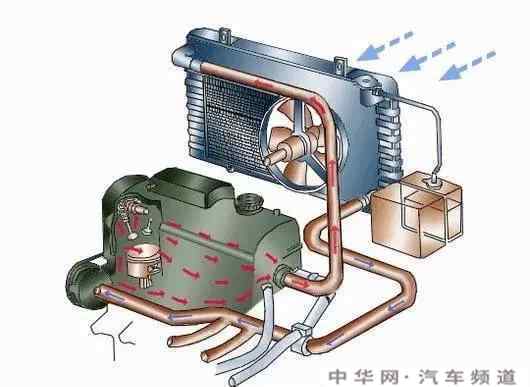 中华网·汽车频道