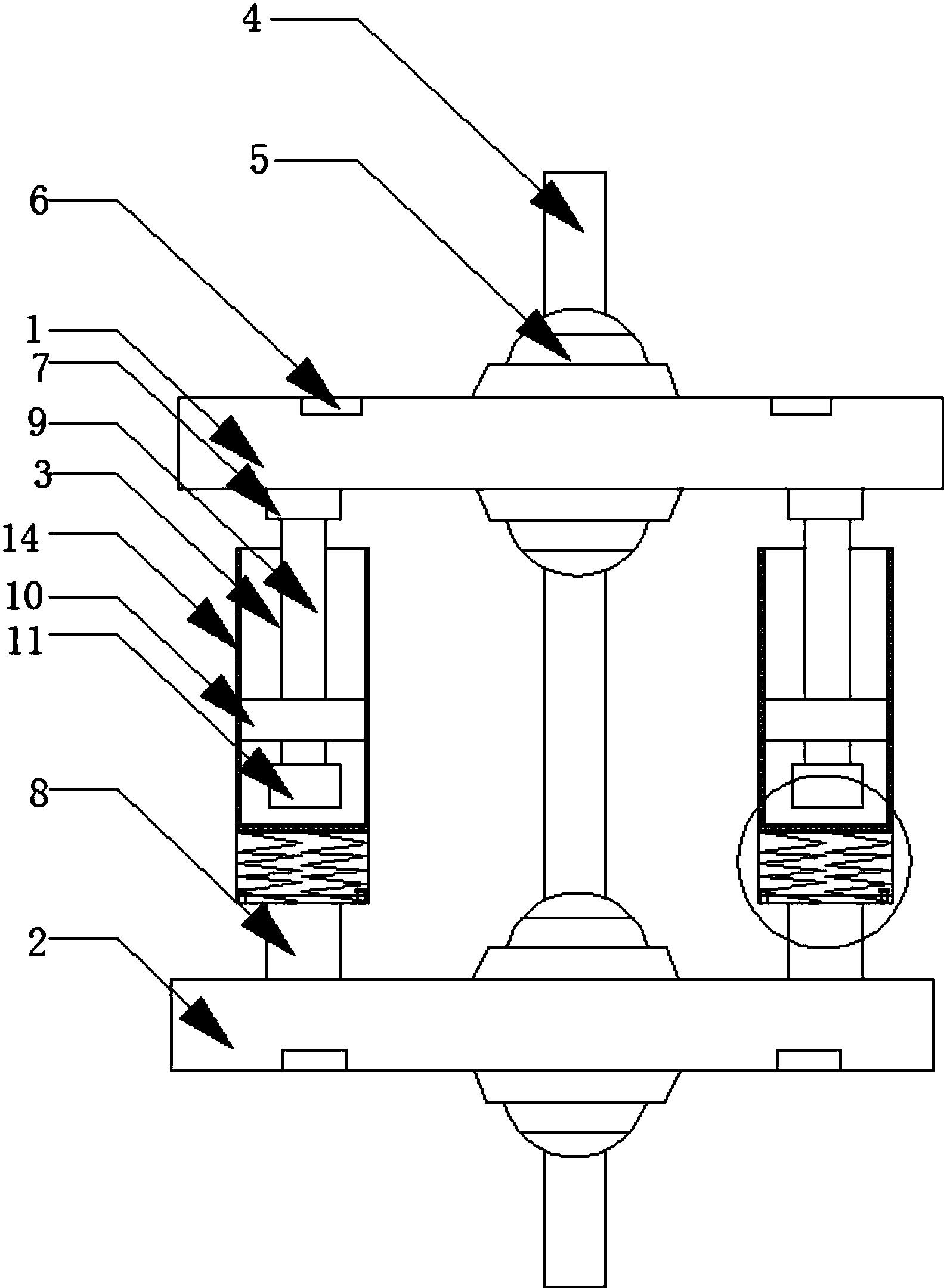 4
5
6
1
7
9
3
14
10
11
8
2