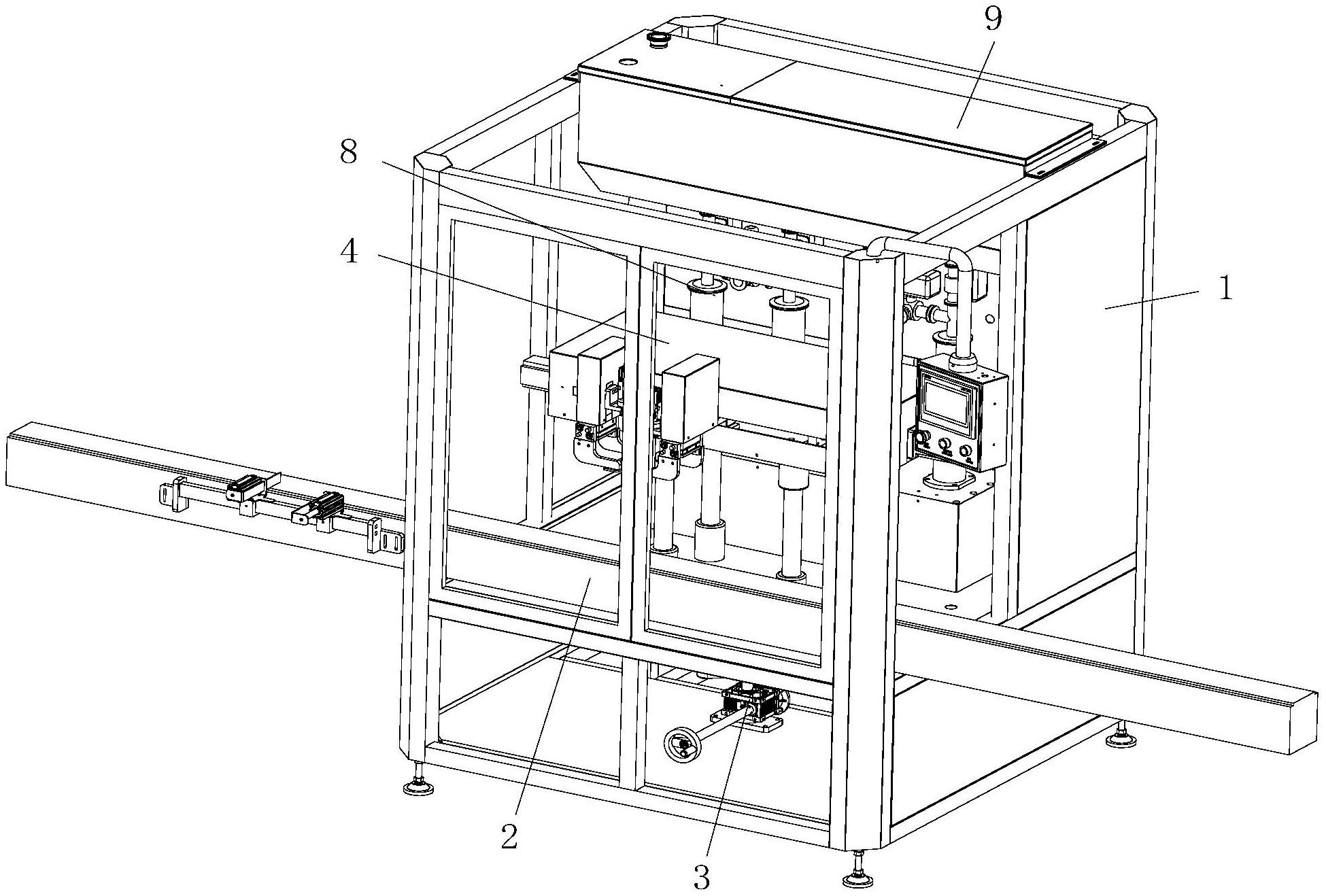 9
8
4
1
2
3