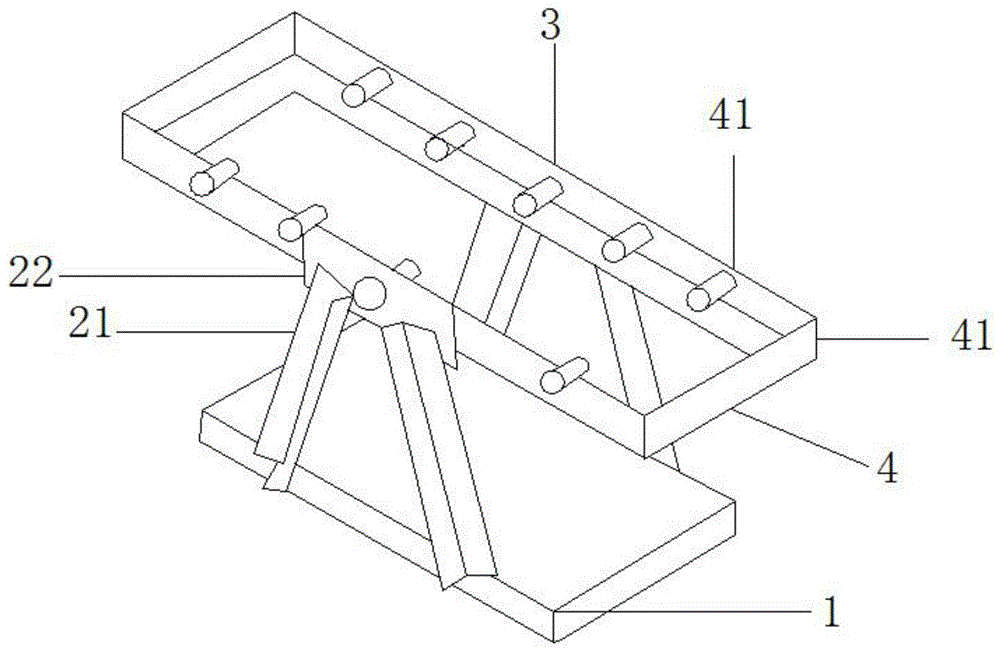 3
41
22
21
41
4
1