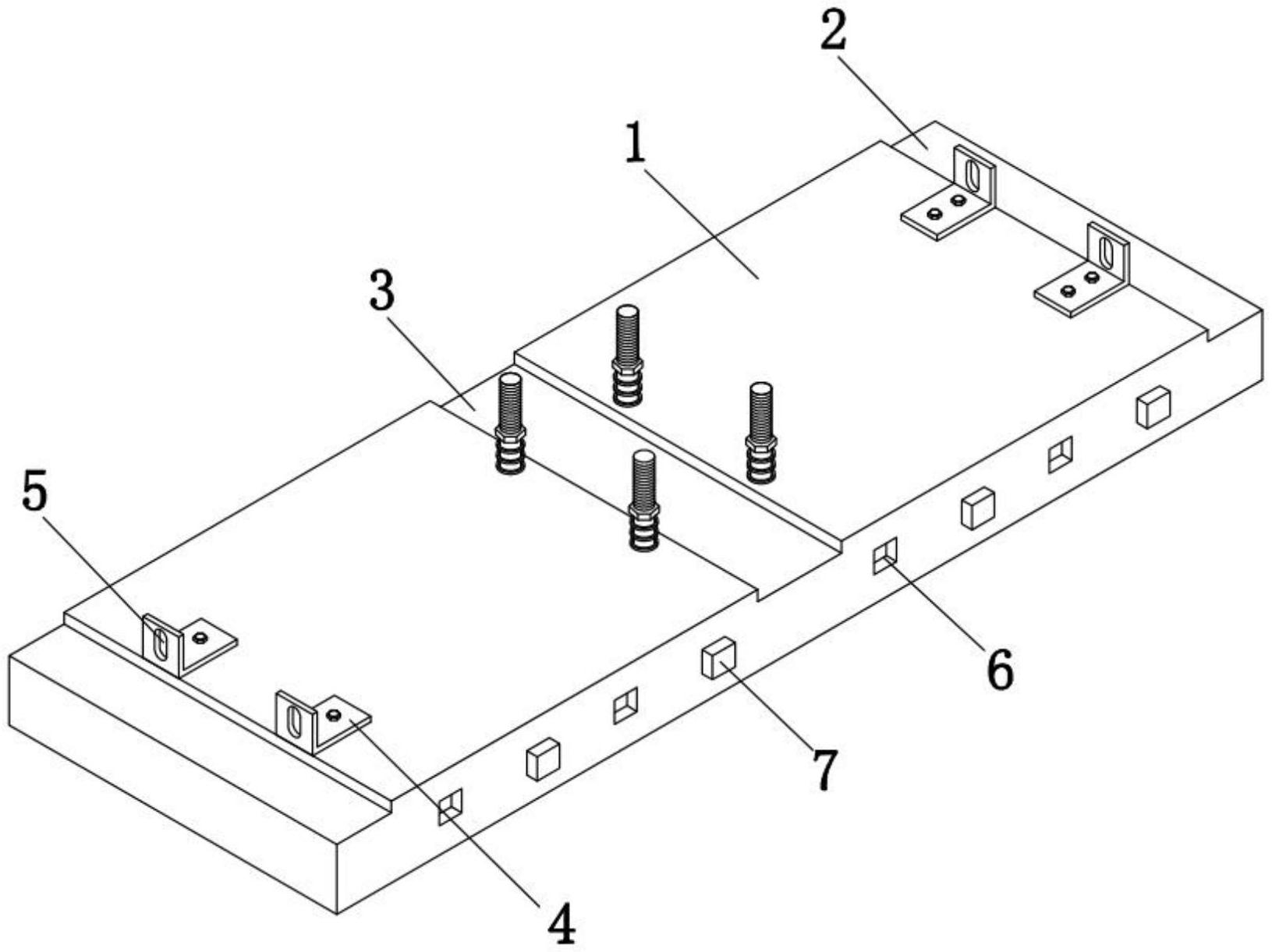 2
1
3
5
6
7
4