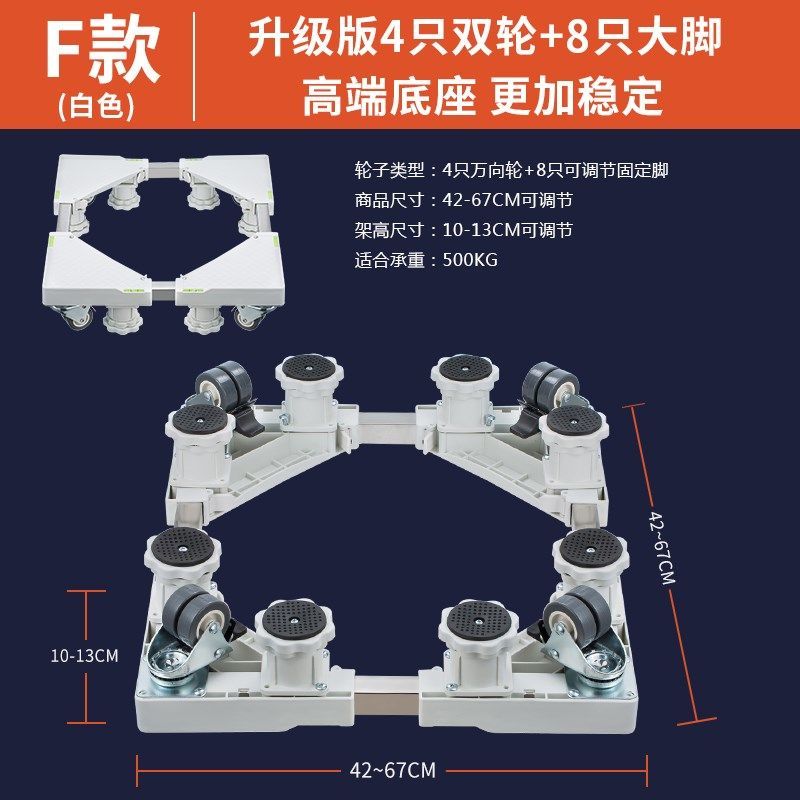 F款
(白色)

升级版4只双轮+8只大脚
高端底座 更加稳定

轮子类型：4只万向轮+8只可调节固定脚
商品尺寸：42-67CM可调节
架高尺寸：10-13CM可调节
适合承重：500KG

42~67CM

10-13CM

42~67CM