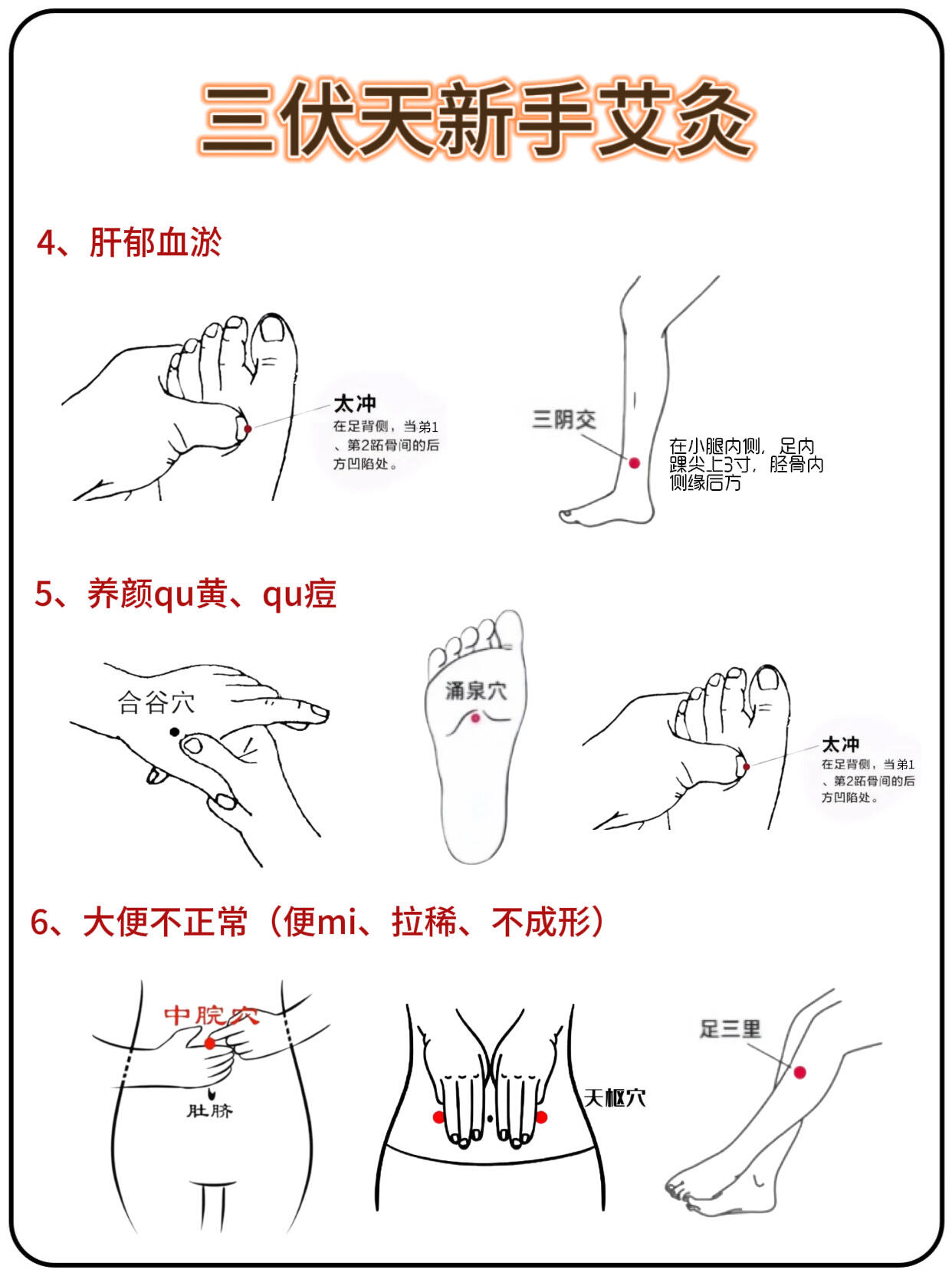 三伏天新手艾灸

4、肝郁血淤

太冲
在足背侧，当第1、第2跖骨间的后方凹陷处。

三阴交

在小腿内侧，足内踝尖上3寸，胫骨内侧缘后方

5、养颜qu黄、qu痘

合谷穴

涌泉穴

太冲
在足背侧，当第1、第2跖骨间的后方凹陷处。

6、大便不正常（便mi、拉稀、不成形）

中脘穴

肚脐

天枢穴

足三里