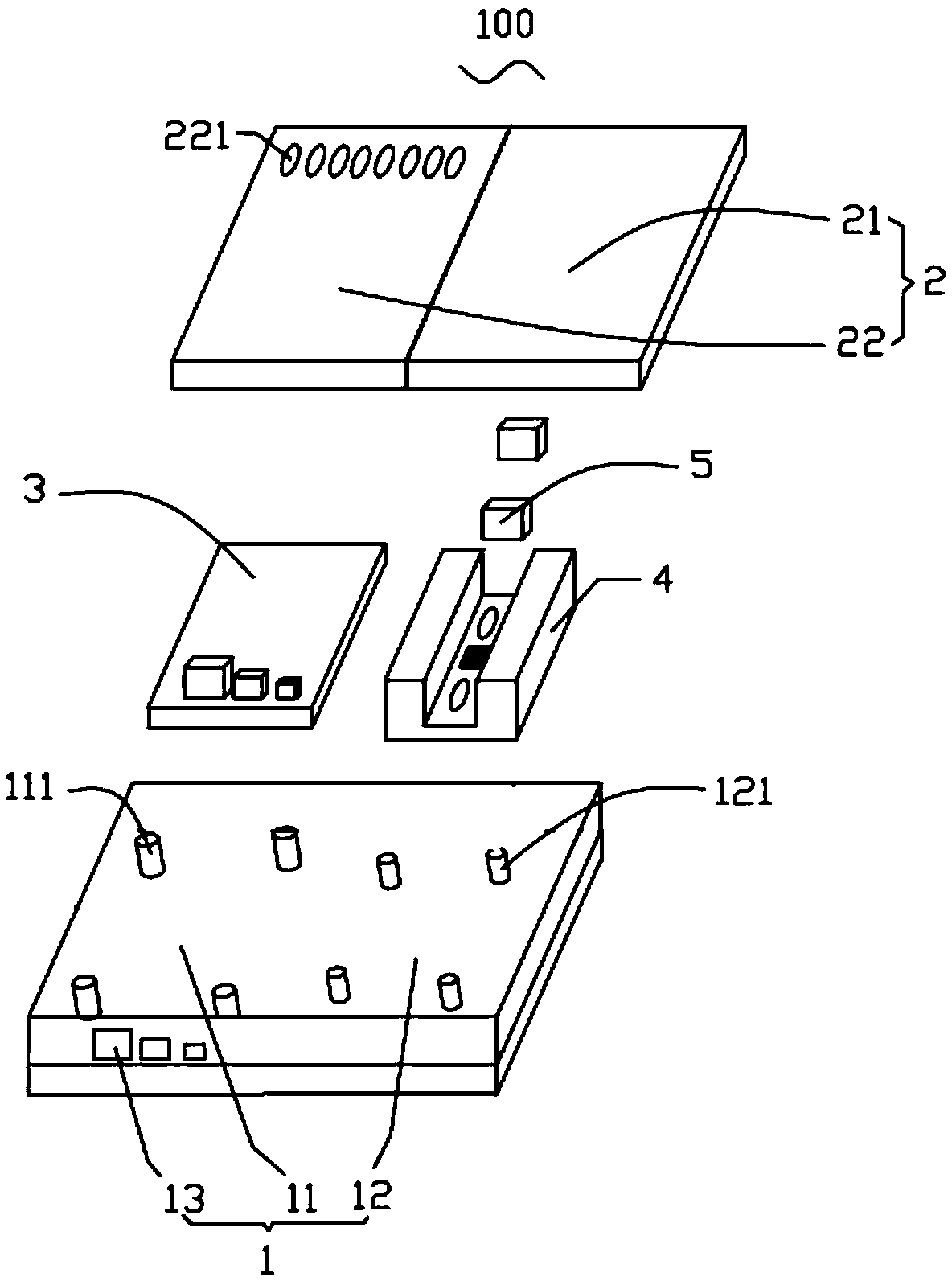 100

221

21

2

22

5

3

4

111

121

13

11

12

1