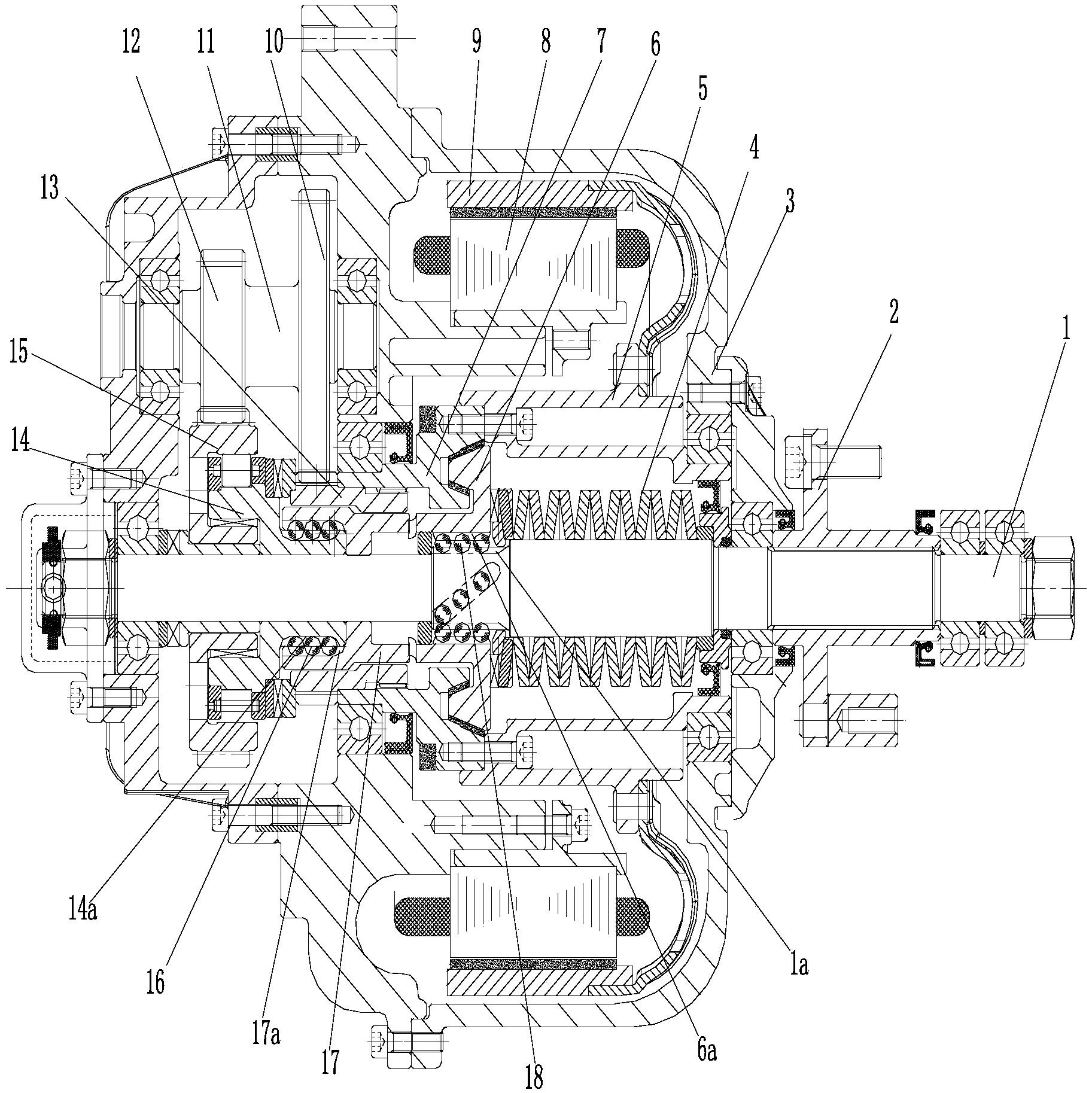 12
11
10
9
8
7
6
5
4
3
2
1
13
15
14
14a
16
17a
17
18
6a
1a