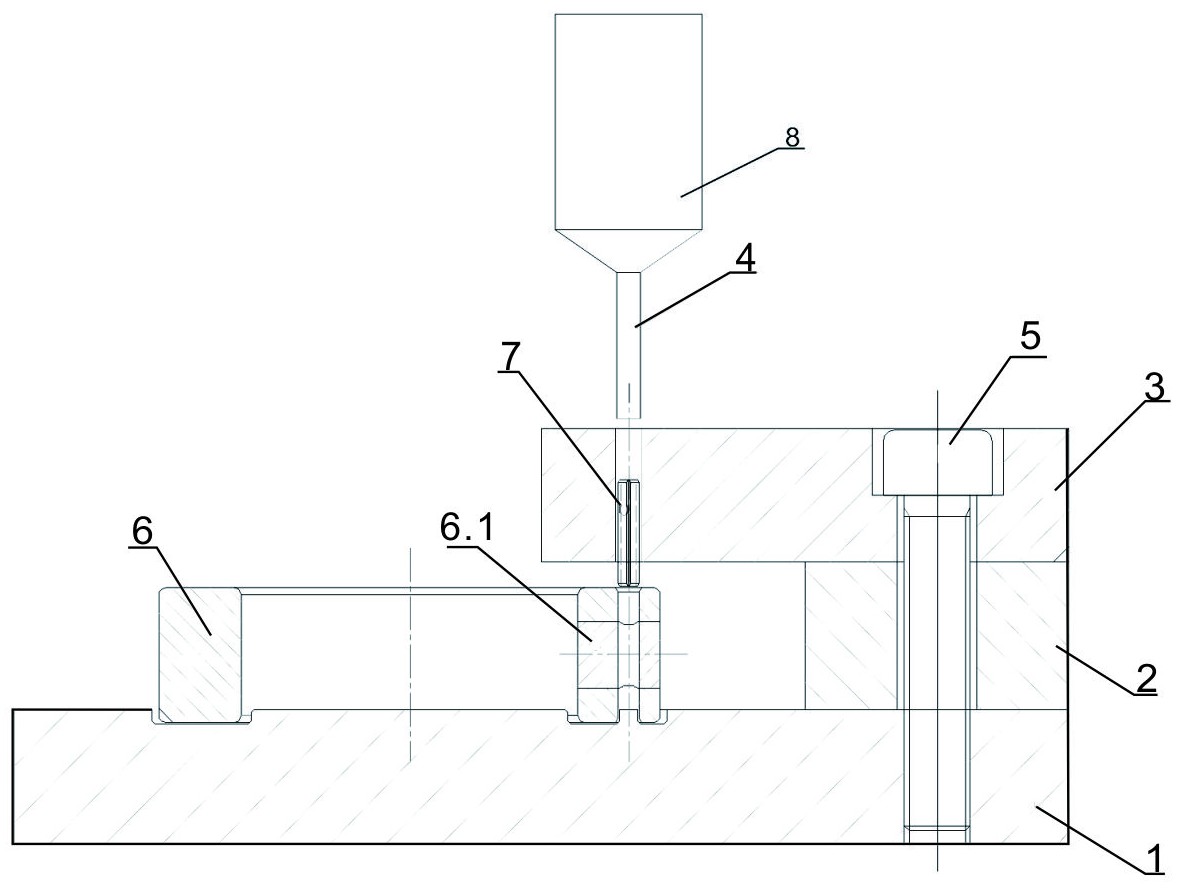 8
4
7
5
3
6
6.1
2
1