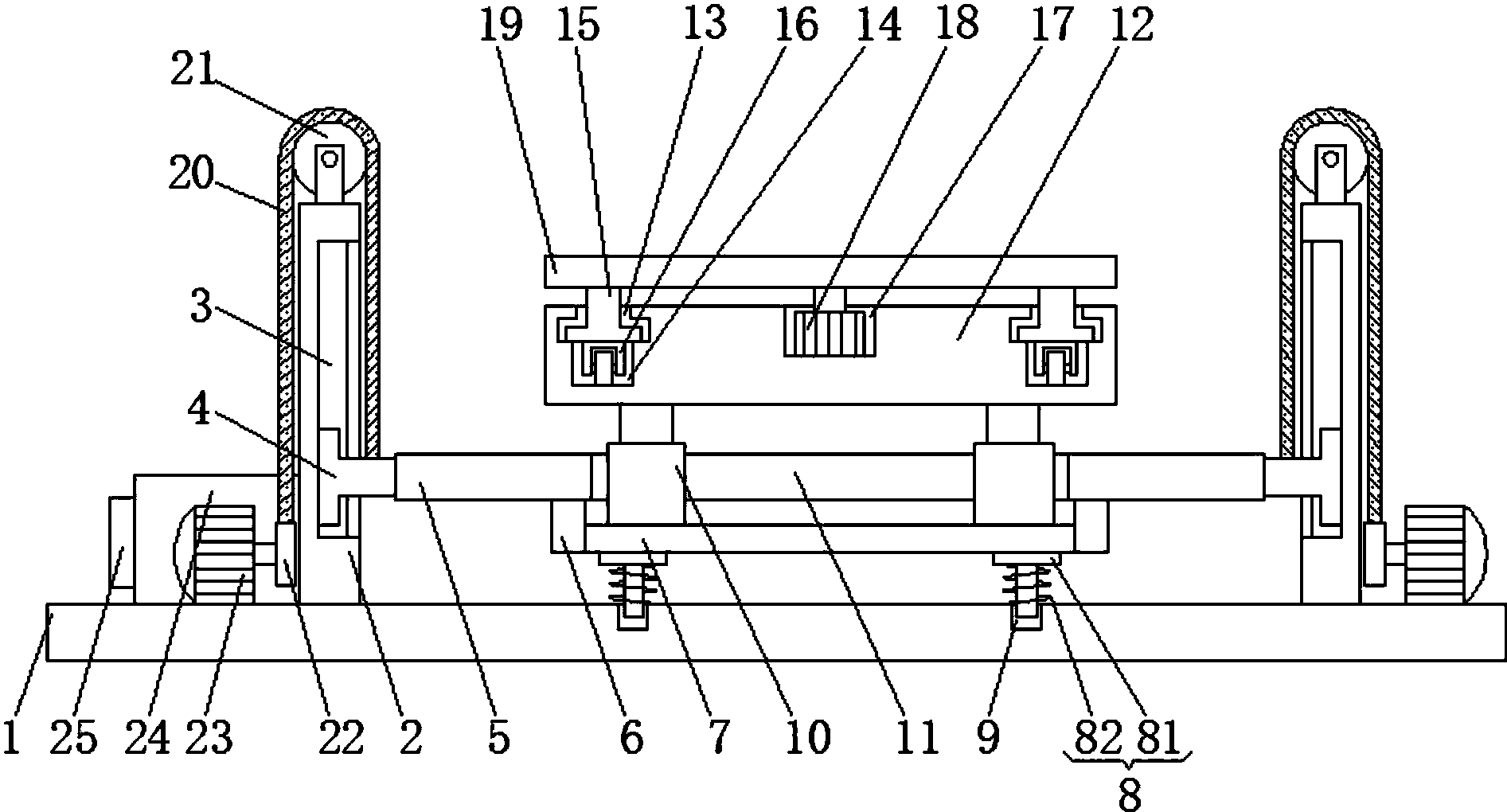 19 15 13 16 14 18 17 12

21

20

3

4

1 25 24 23 22 2 5 6 7 10 11 9 82 81

8