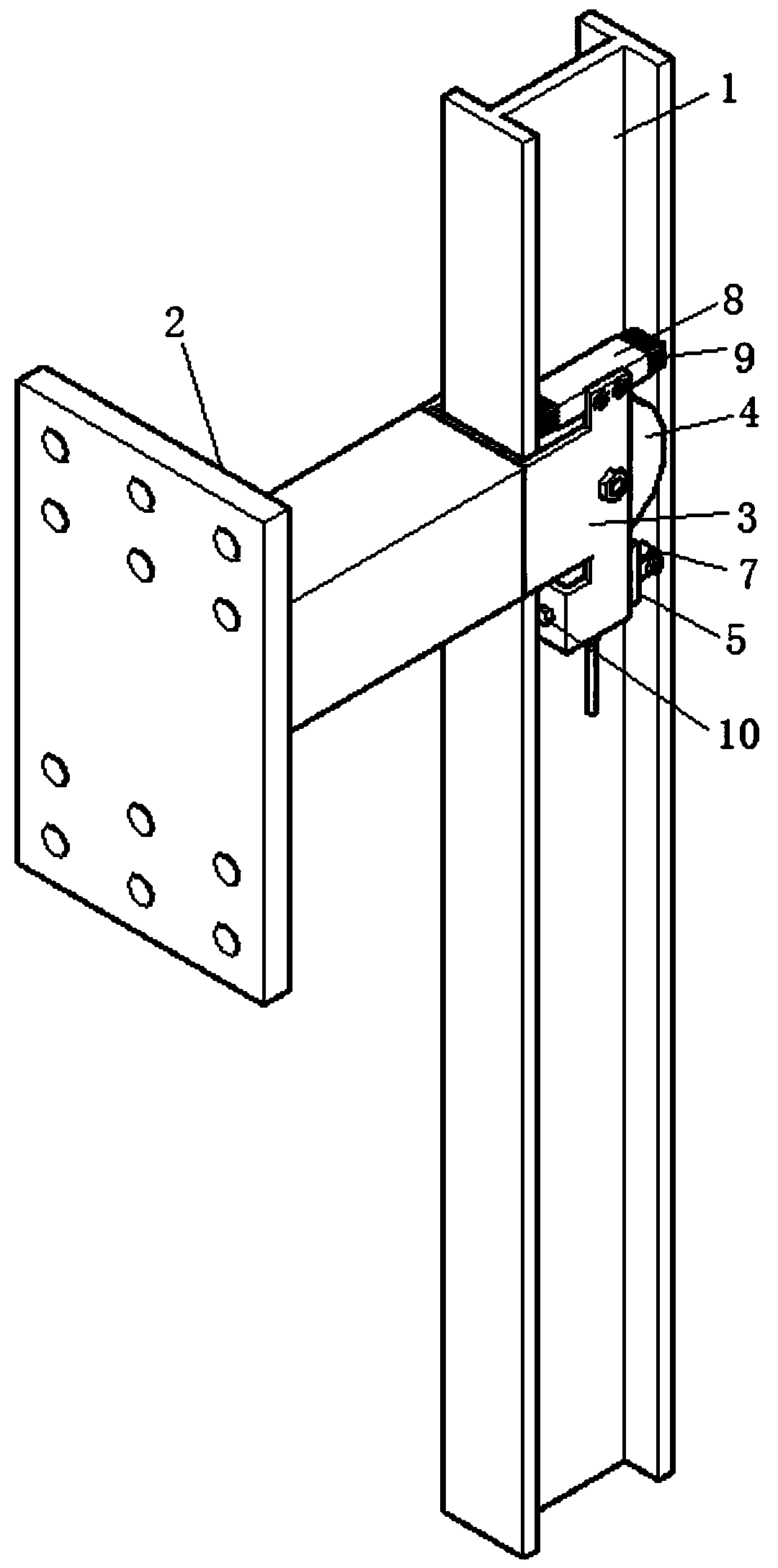 1
2
8
9
4
3
7
5
10