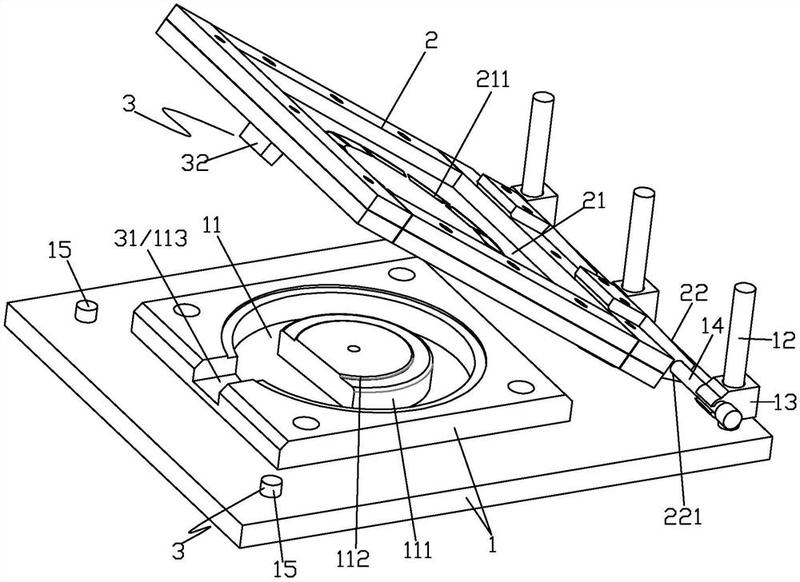 2
211
3
32
21
31/113
11
15
22
14
12
13
221
3
15
112
111
1