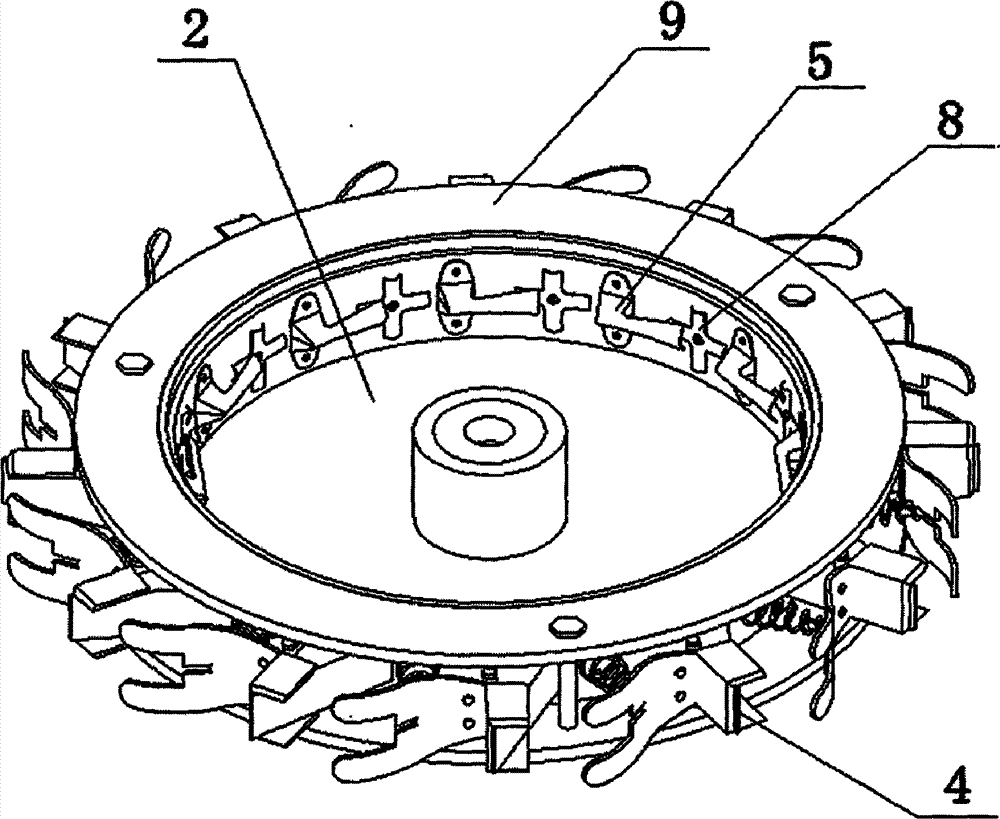 2
9
5
8
4