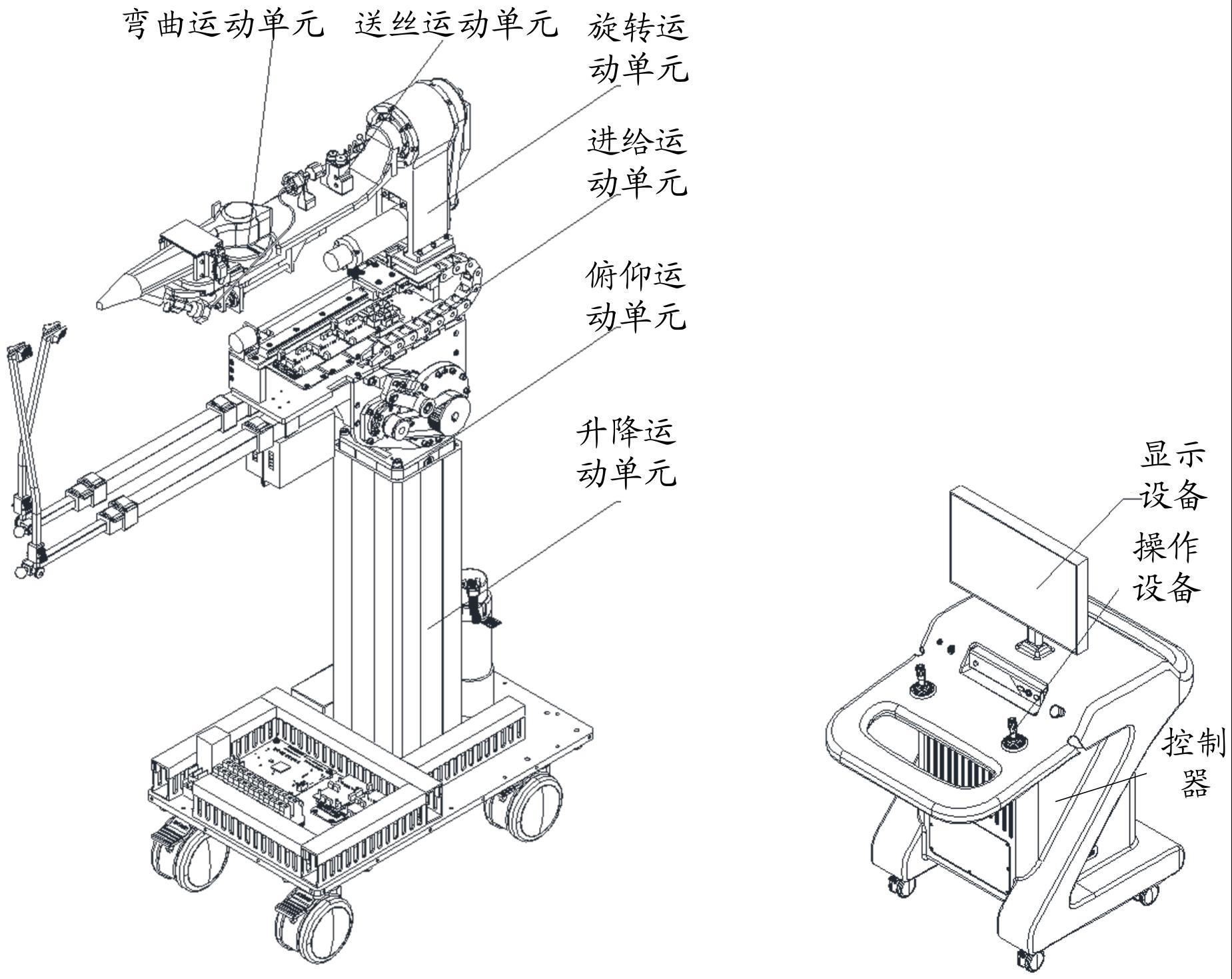 弯曲运动单元

送丝运动单元

旋转运动单元

进给运动单元

俯仰运动单元

升降运动单元

显示设备

操作设备

控制器