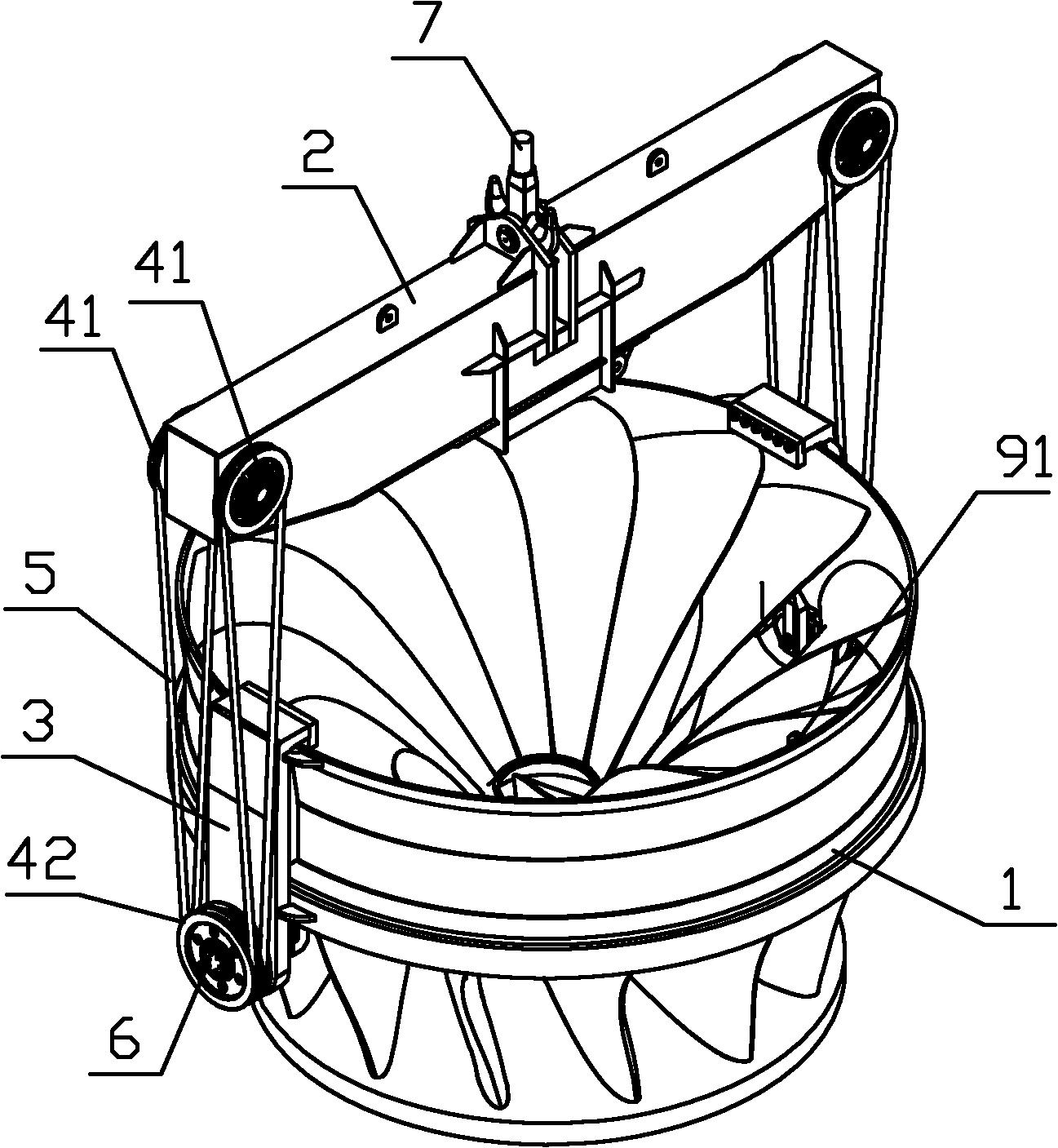 7
2
41
41
91
5
3
42
1
6