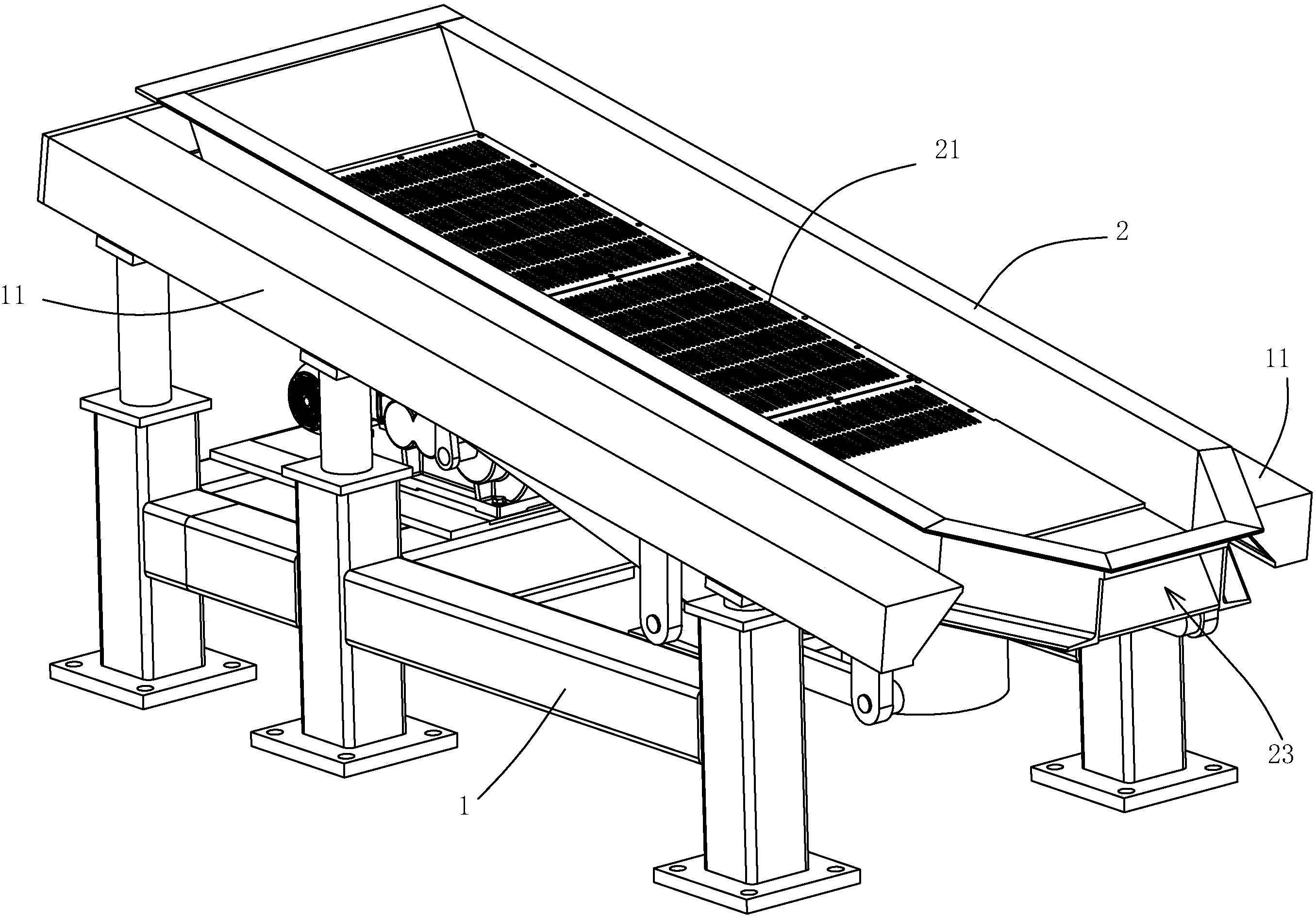 21
2
11
11
23
1