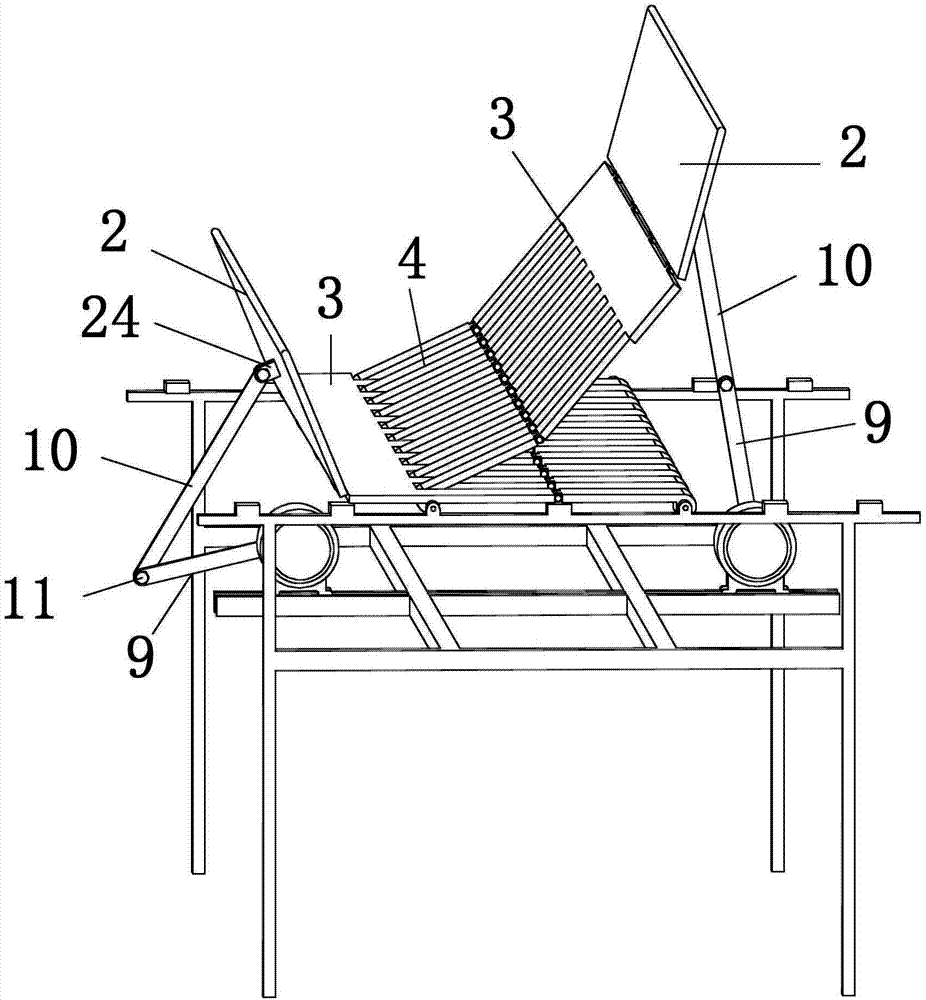 3
2
2
4
10
24
3
9
10
11
9