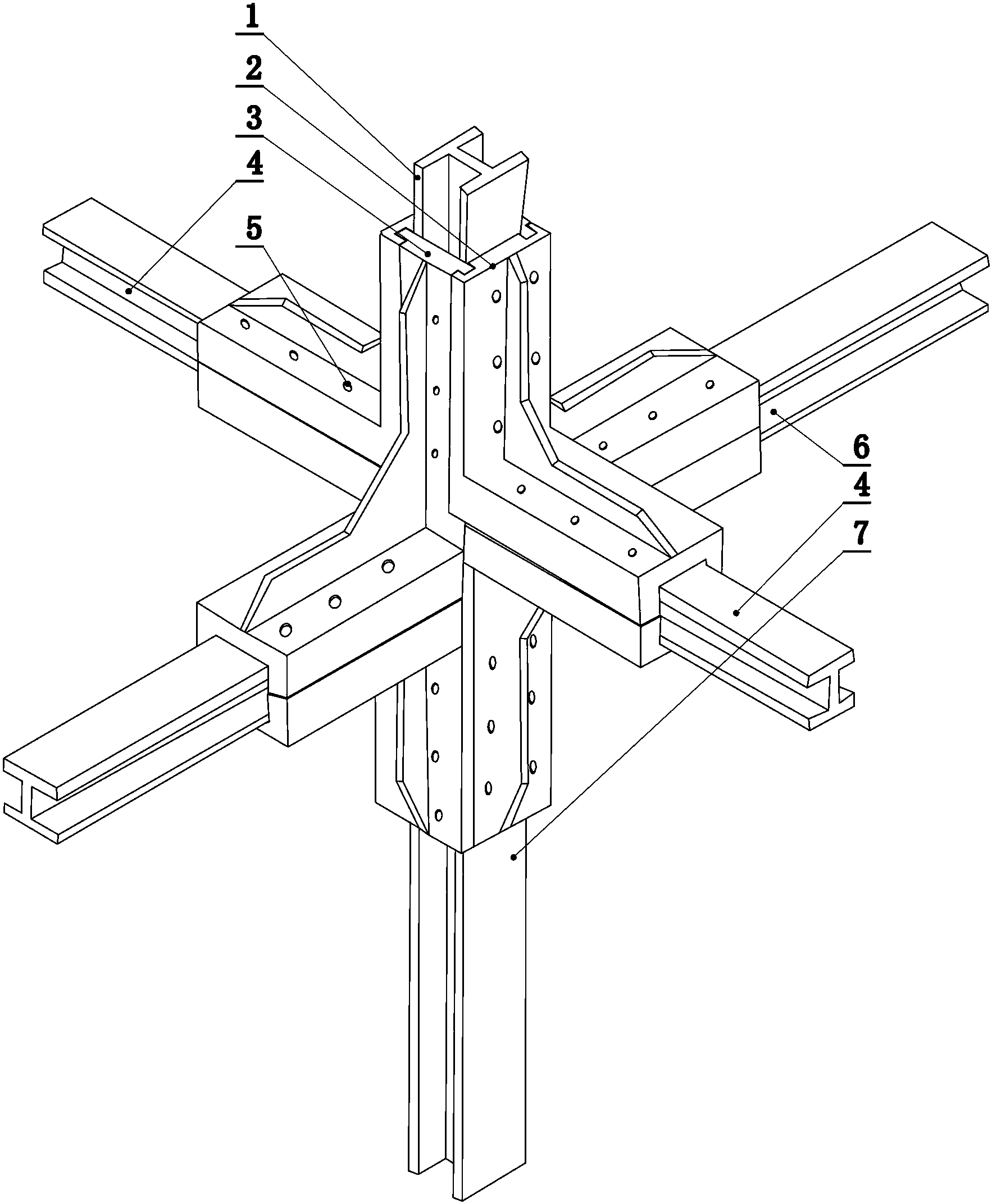 1
2
3
4
5
6
4
7