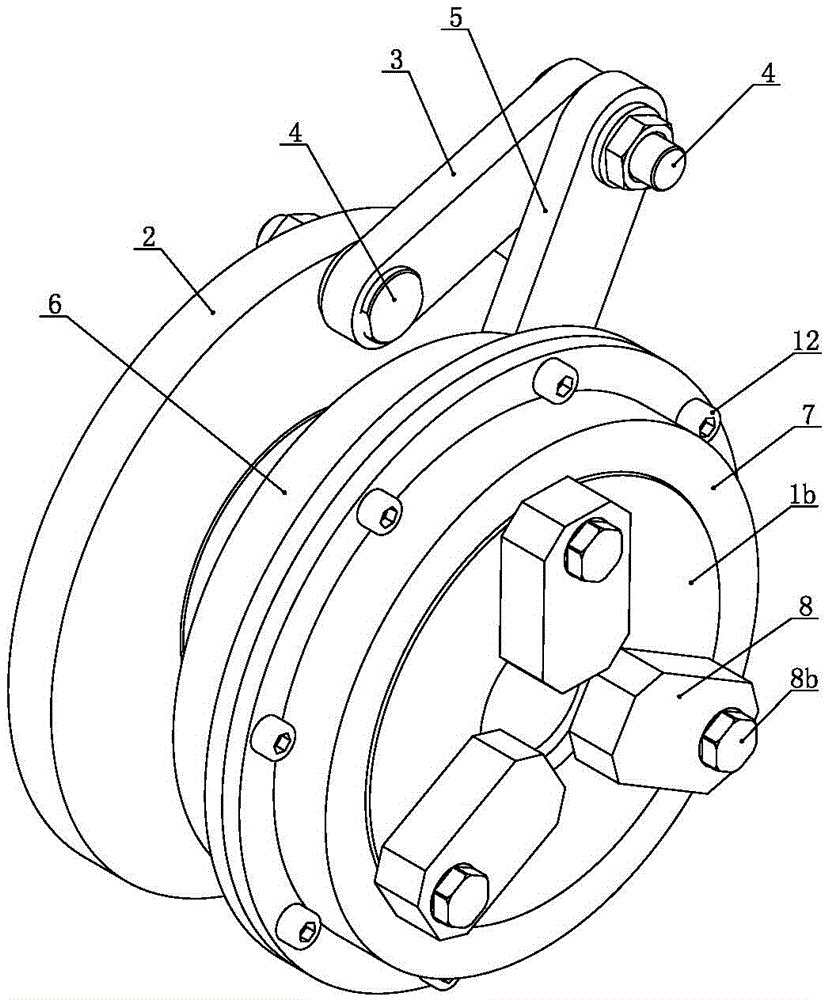 5
3
4
4
2
6
12
7
1b
8
8b