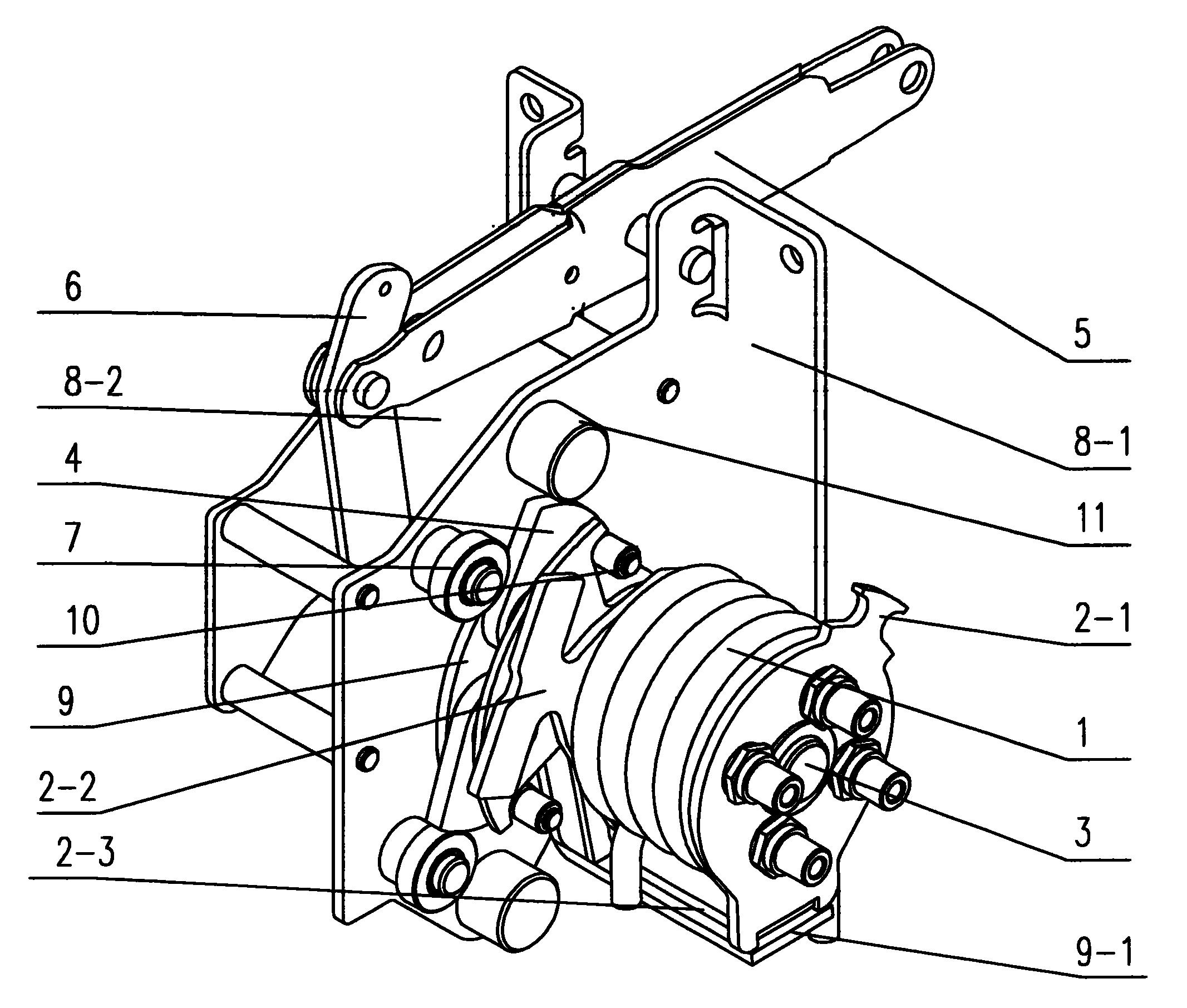 6
8-2
4
7
10
9
2-2
2-3
5
8-1
11
2-1
1
3
9-1