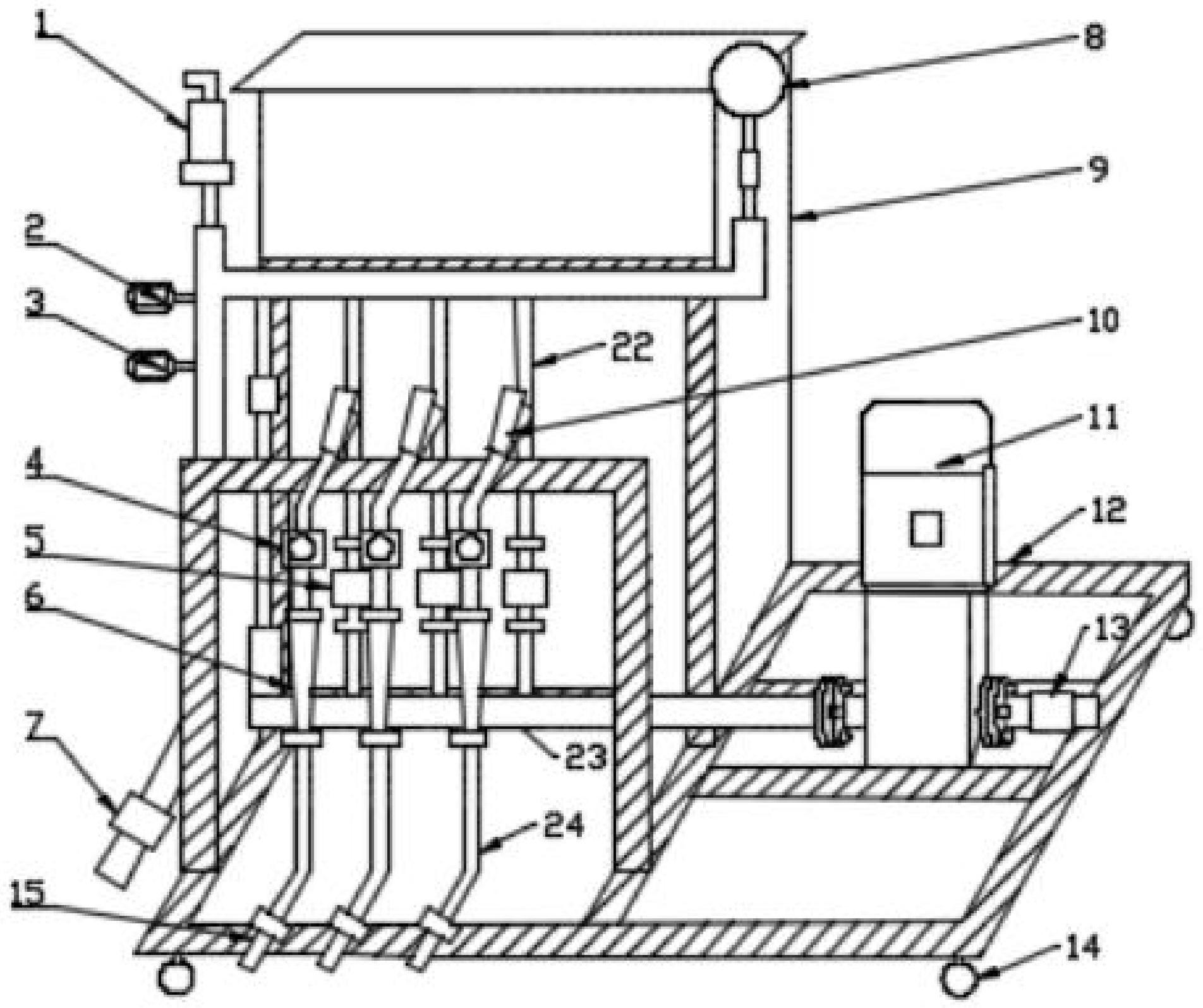 1
8
9
2
3
10
22
11
4
5
12
6
13
7
23
24
15
14