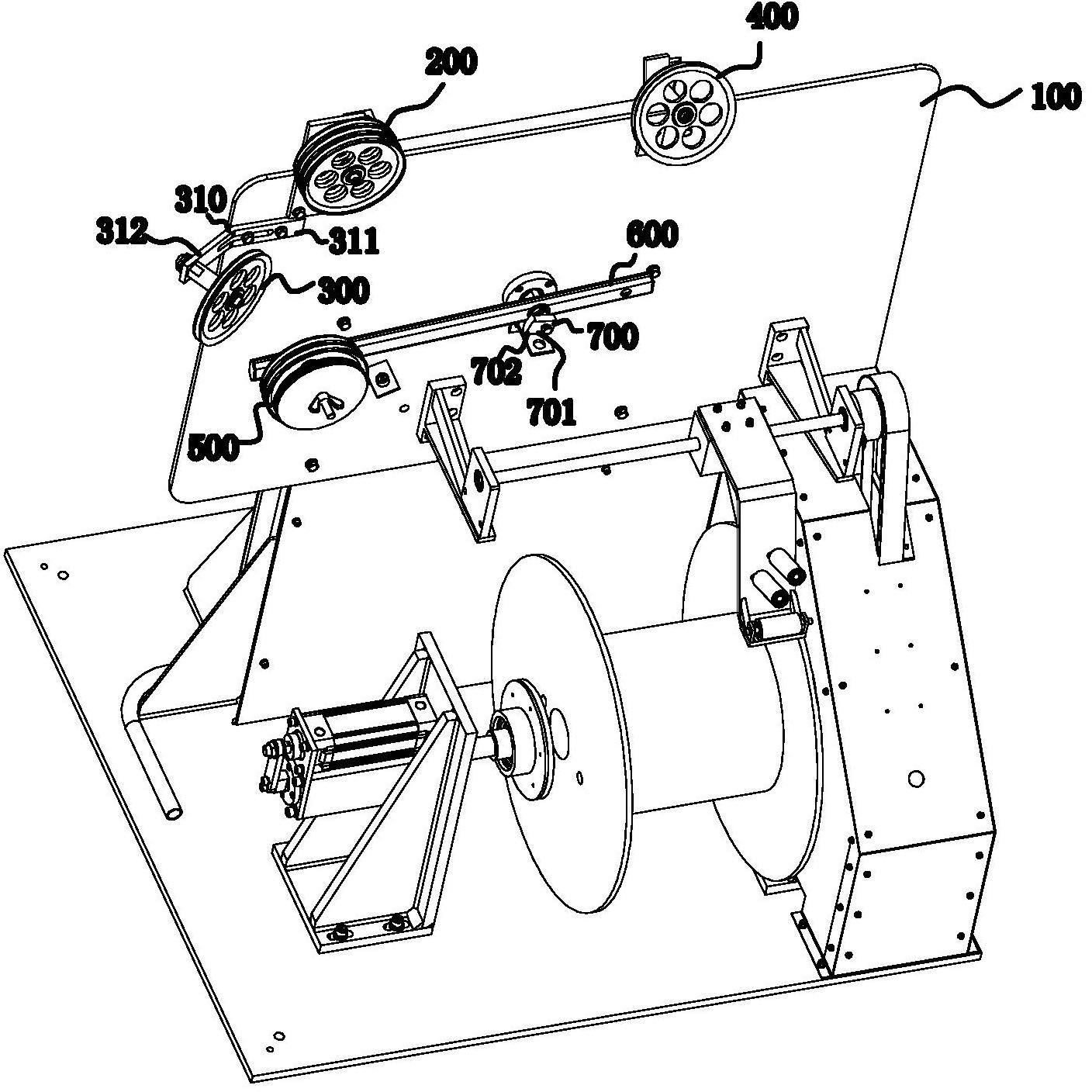 400
200
100
310
312
311
600
300
700
702
701
500