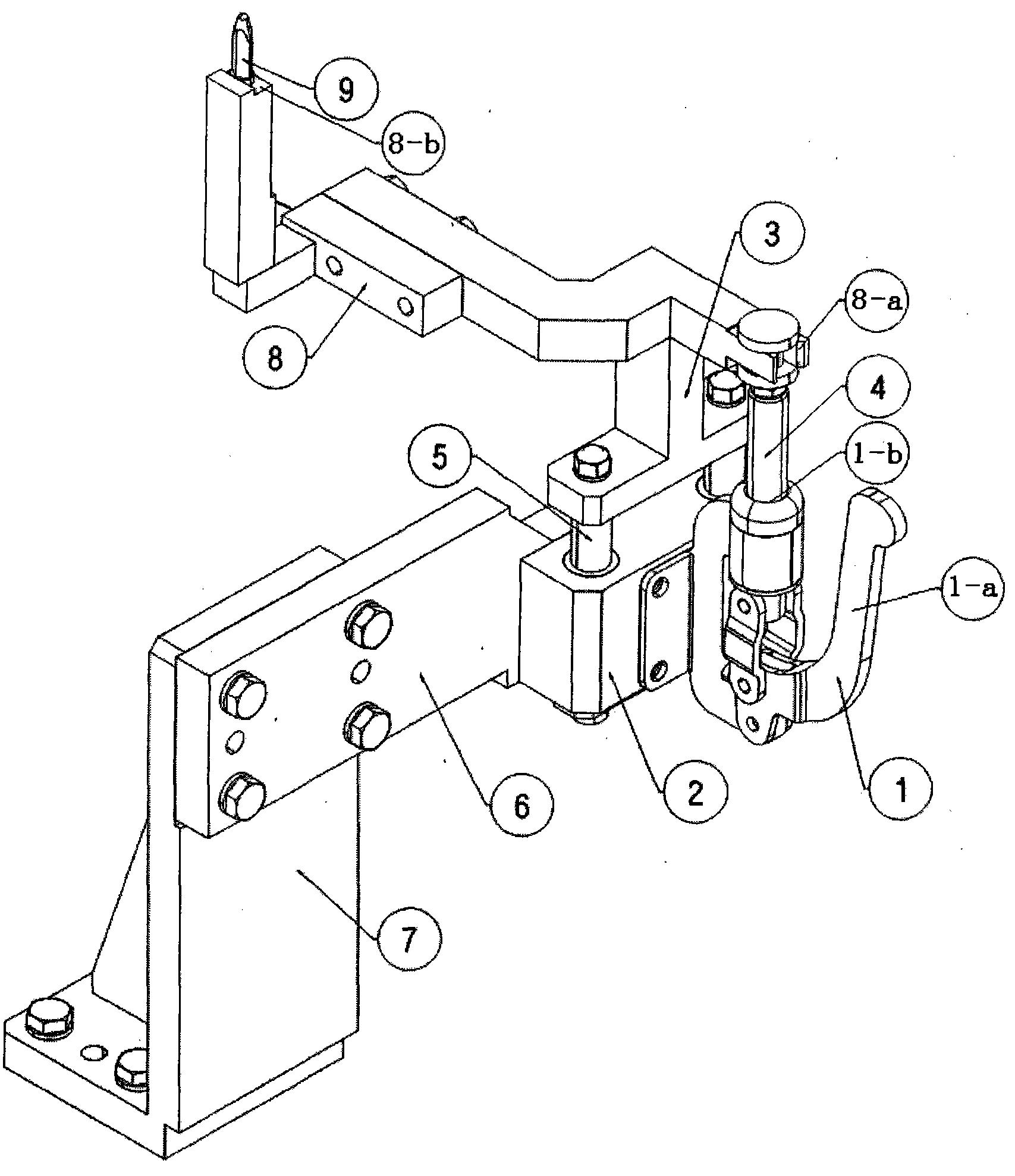 9
8-b
3
8-a
8
4
5
1-b
1-a
6
2
1
7